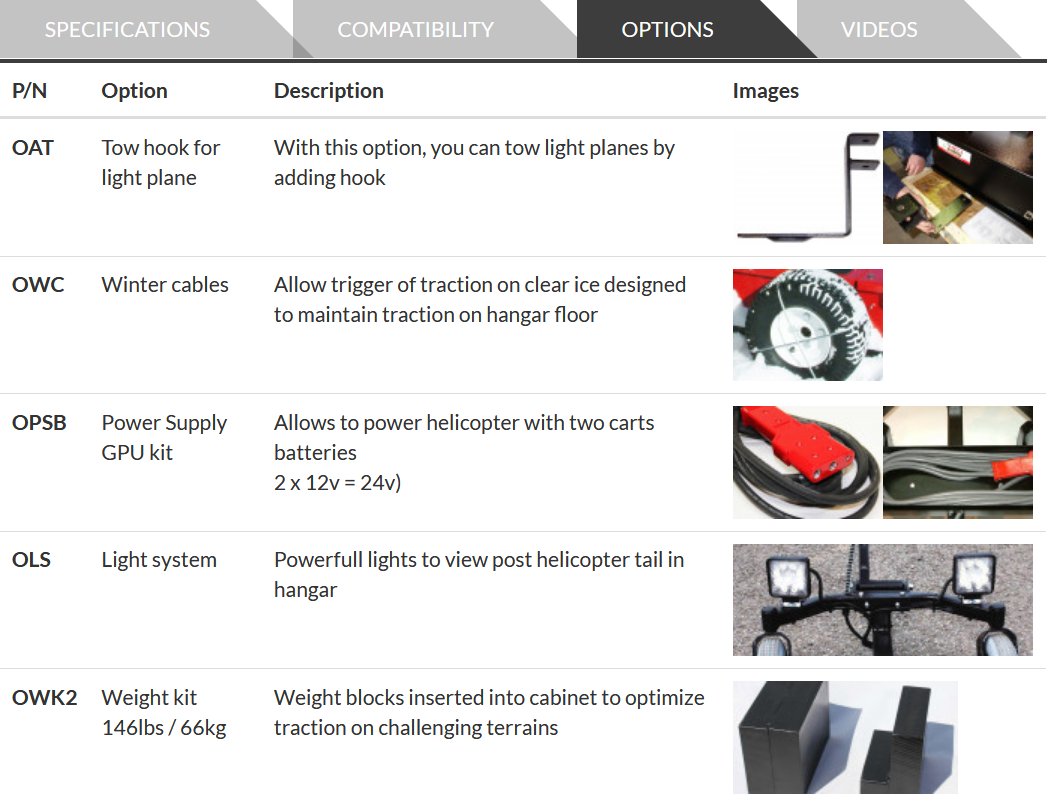 SPECIFICATIONS COMPATIBILITY OPTIONS VIDEOS

| P/N | Option | Description | Images |
|---|---|---|---|
| OAT | Tow hook for light plane | With this option, you can tow light planes by adding hook | |
| OWC | Winter cables | Allow trigger of traction on clear ice designed to maintain traction on hangar floor | |
| OPSB | Power Supply GPU kit | Allows to power helicopter with two carts batteries 2 x 12v = 24v) | |
| OLS | Light system | Powerfull lights to view post helicopter tail in hangar | |
| OWK2 | Weight kit 146lbs / 66kg | Weight blocks inserted into cabinet to optimize traction on challenging terrains | |